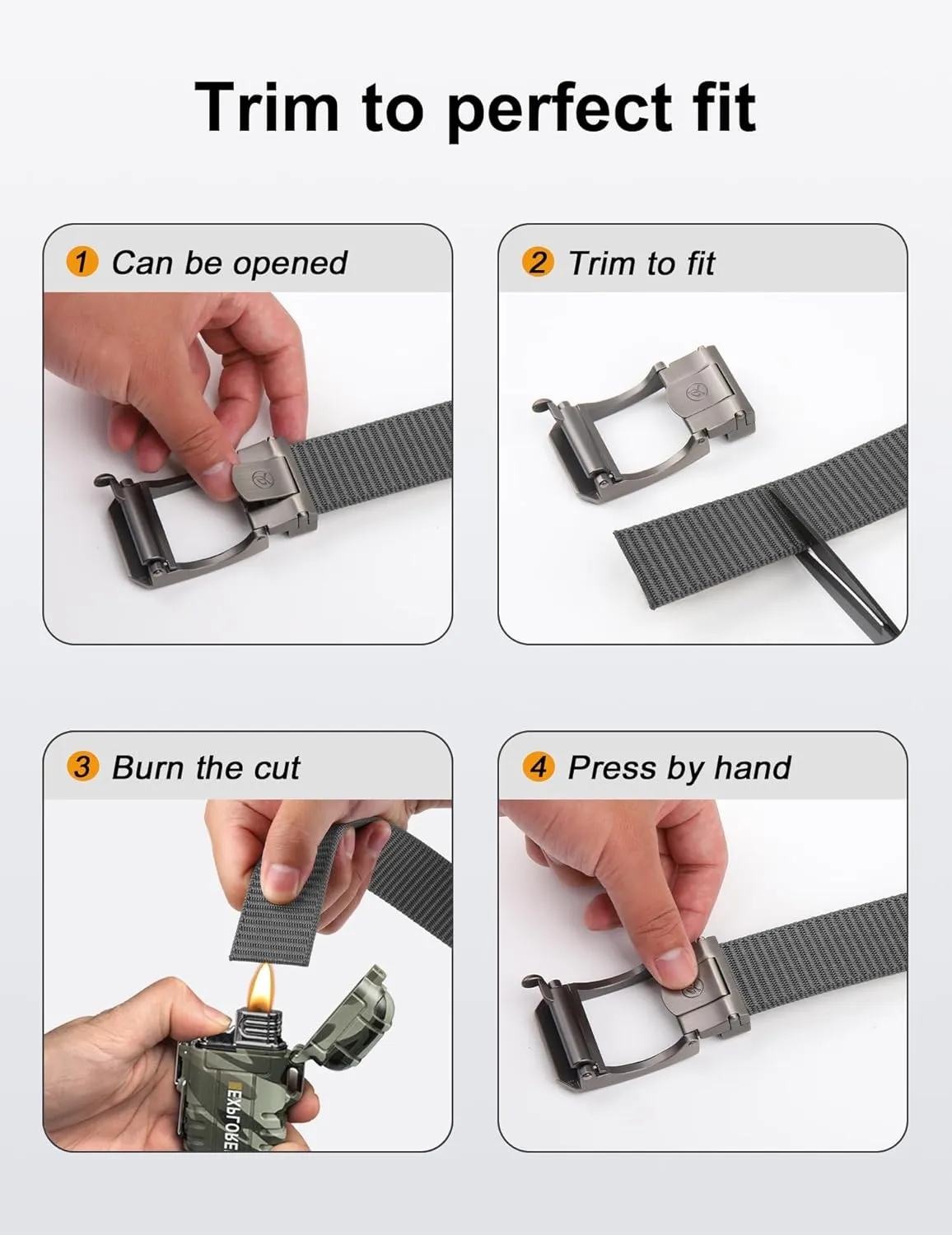 Trim to perfect fit

1 Can be opened

2 Trim to fit

3 Burn the cut

EXPLORE

4 Press by hand