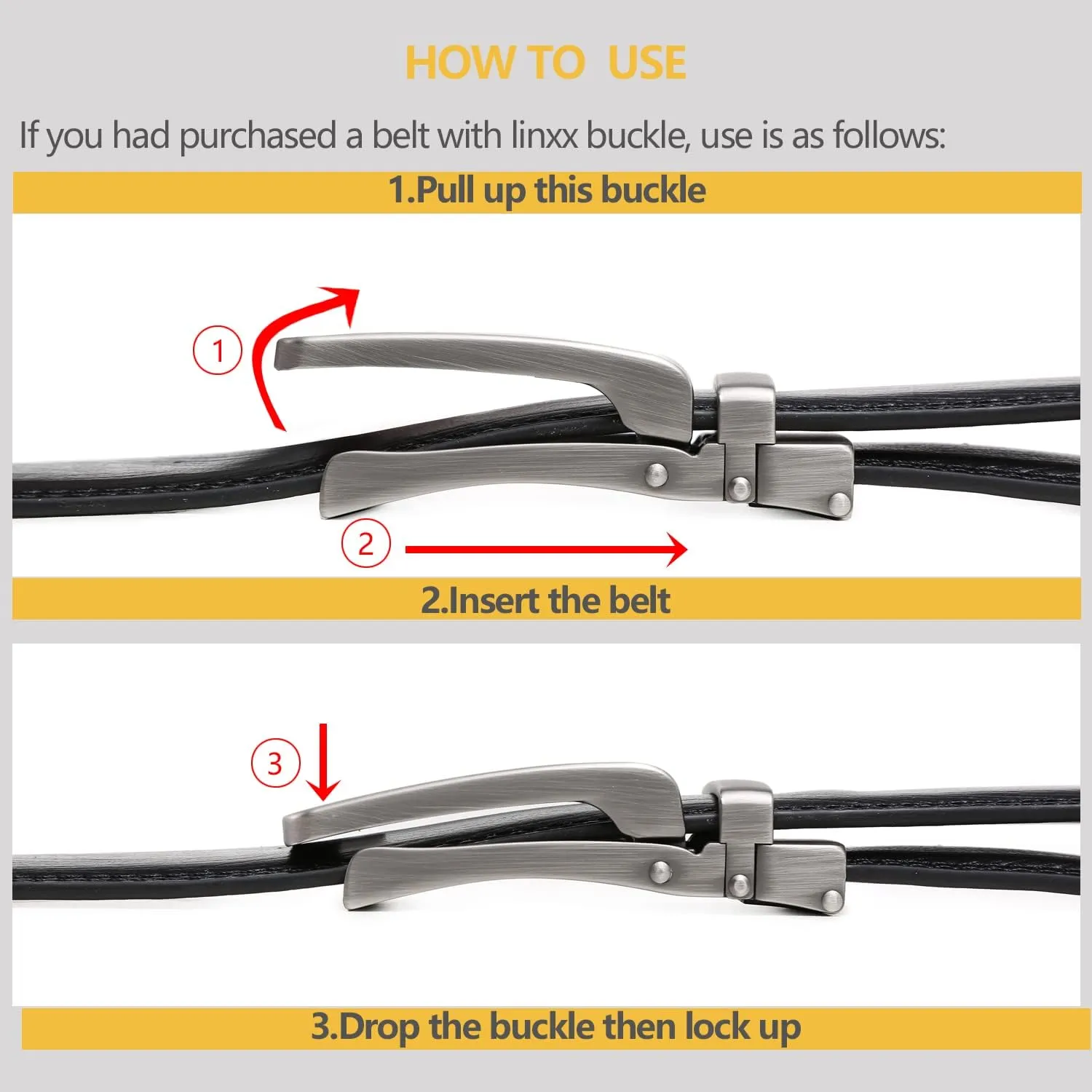 HOW TO USE

If you had purchased a belt with linxx buckle, use is as follows:

1.Pull up this buckle

1

2

2.Insert the belt

3

3.Drop the buckle then lock up