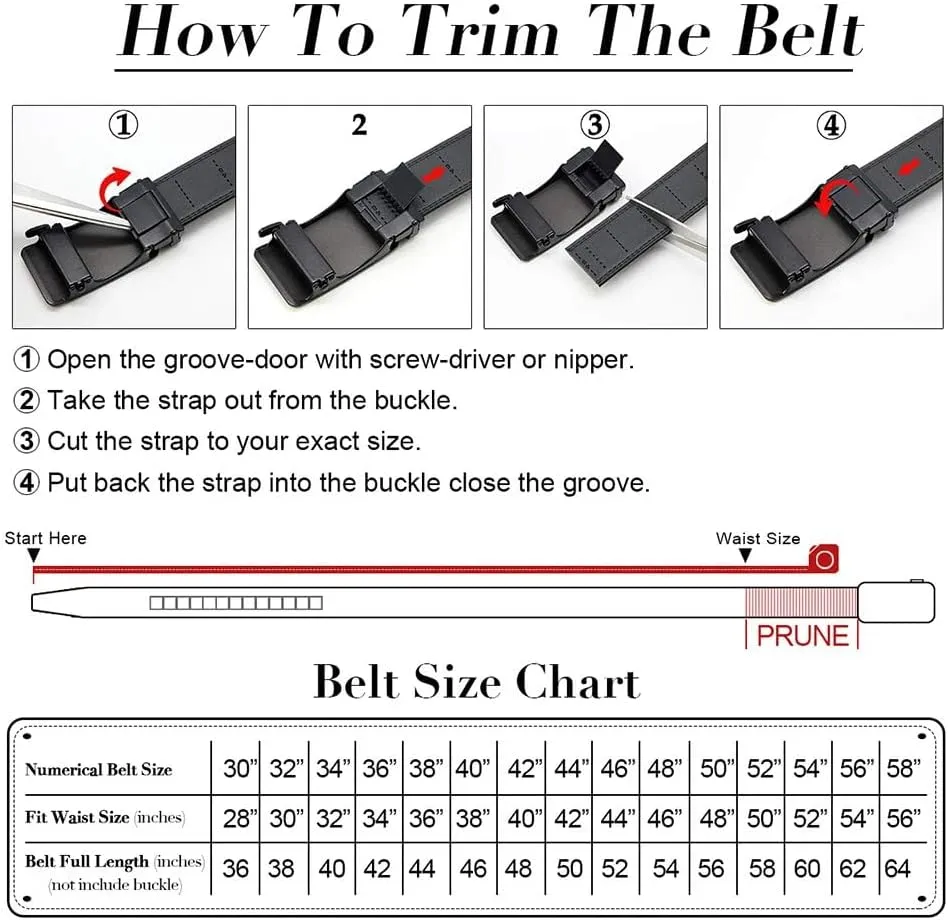 How To Trim The Belt

①

2

③

④

① Open the groove-door with screw-driver or nipper.
② Take the strap out from the buckle.
③ Cut the strap to your exact size.
④ Put back the strap into the buckle close the groove.

Start Here

Waist Size

PRUNE

Belt Size Chart

| Numerical Belt Size | 30" | 32" | 34" | 36" | 38" | 40" | 42" | 44" | 46" | 48" | 50" | 52" | 54" | 56" | 58" |
|---|---|---|---|---|---|---|---|---|---|---|---|---|---|---|---|
| Fit Waist Size (inches) | 28" | 30" | 32" | 34" | 36" | 38" | 40" | 42" | 44" | 46" | 48" | 50" | 52" | 54" | 56" |
| Belt Full Length (inches) (not include buckle) | 36 | 38 | 40 | 42 | 44 | 46 | 48 | 50 | 52 | 54 | 56 | 58 | 60 | 62 | 64 |